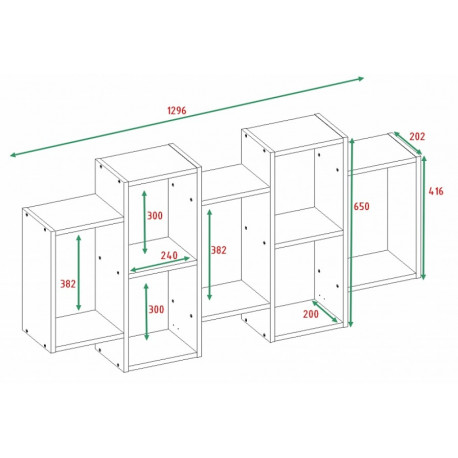 1296
202
416
650
300
240
382
382
300
200