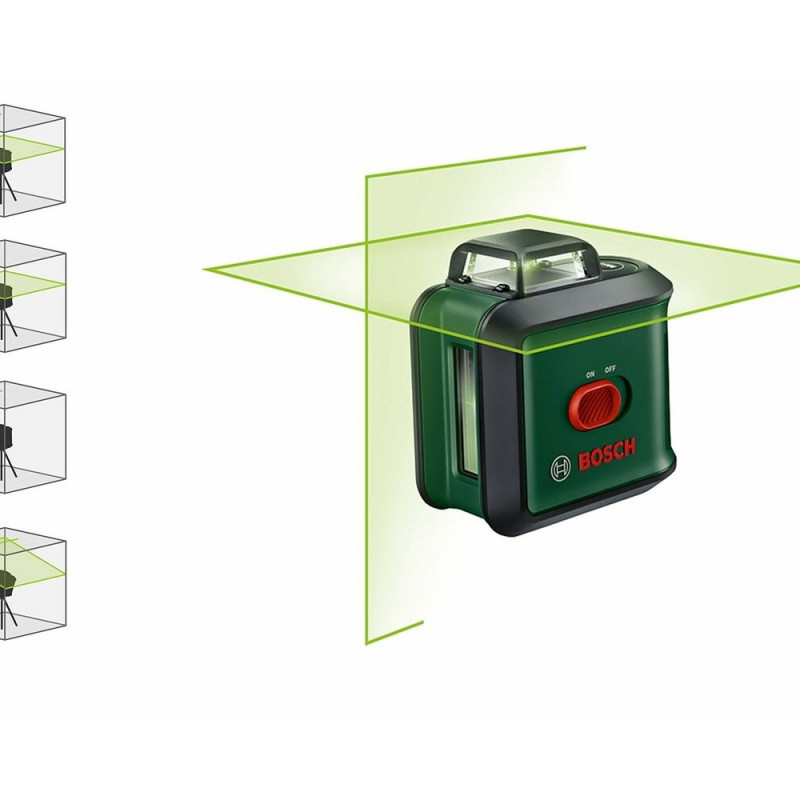 ON OFF

BOSCH