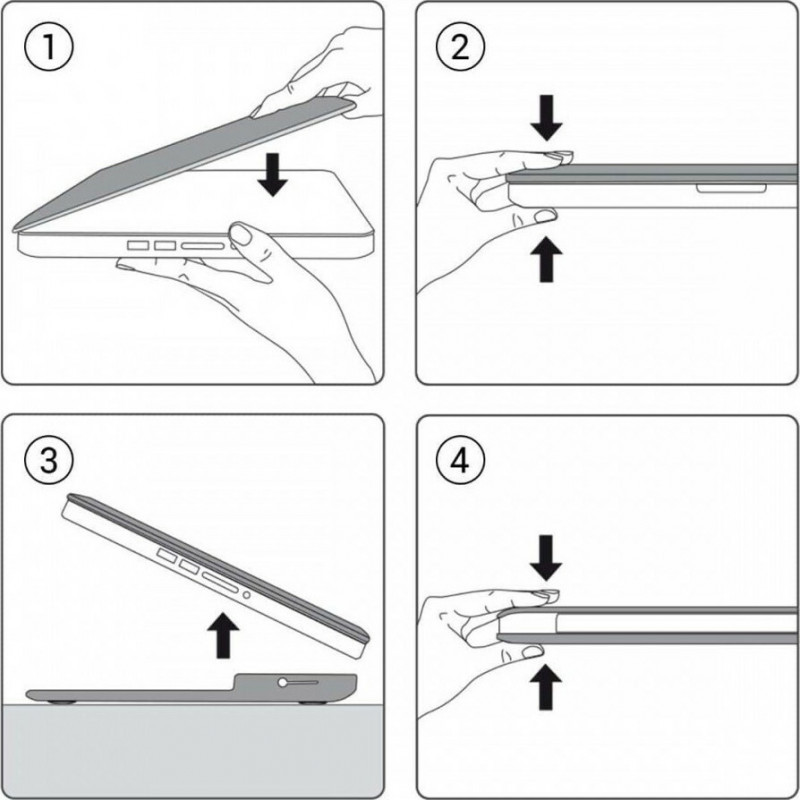 1

2

3

4