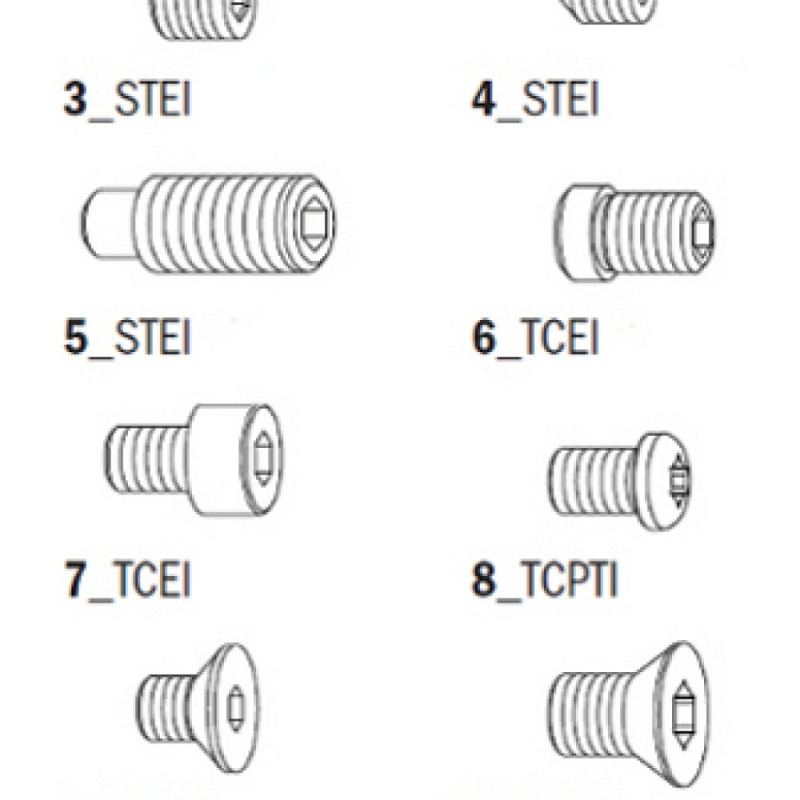 3_STEI

4_STEI

5_STEI

6_TCEI

7_TCEI

8_TCPTI