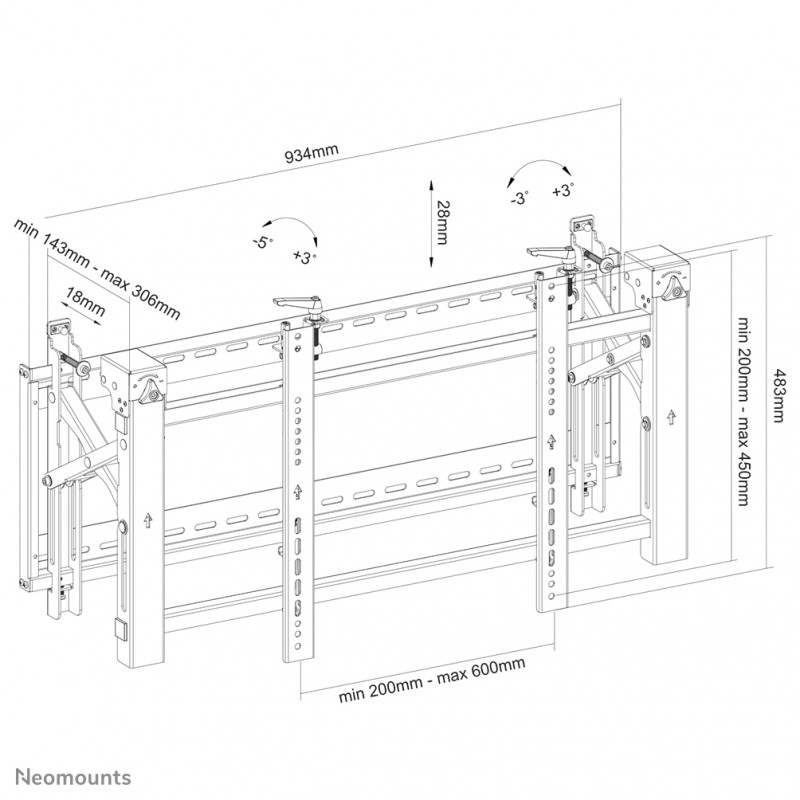 934mm

min 143mm - max 306mm

18mm

-5°

+3°

28mm

-3°

+3°

min 200mm - max 450mm

483mm

min 200mm - max 600mm

Neomounts