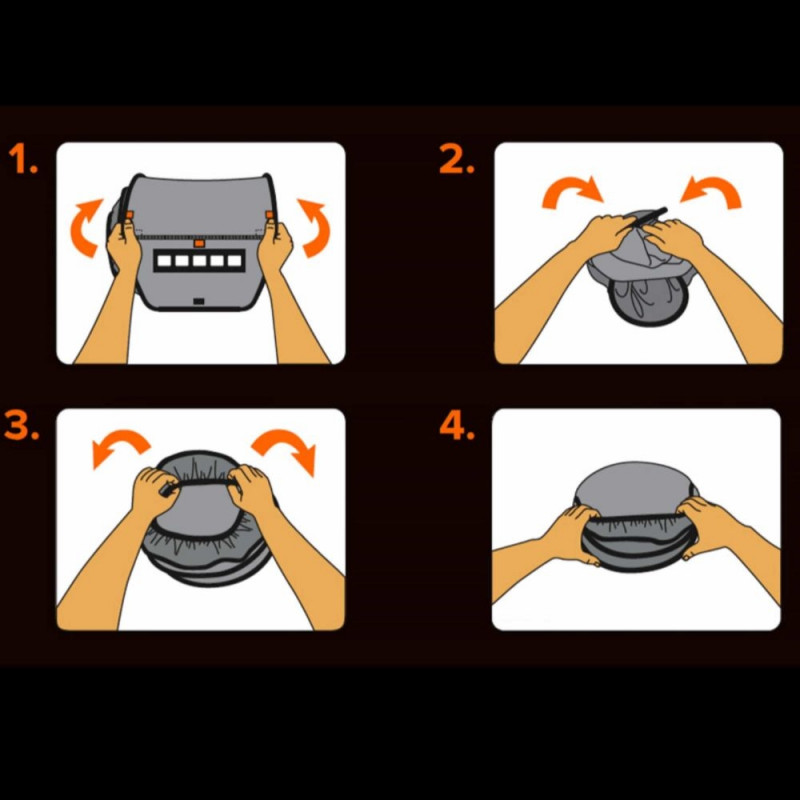 1.

2.

3.

4.