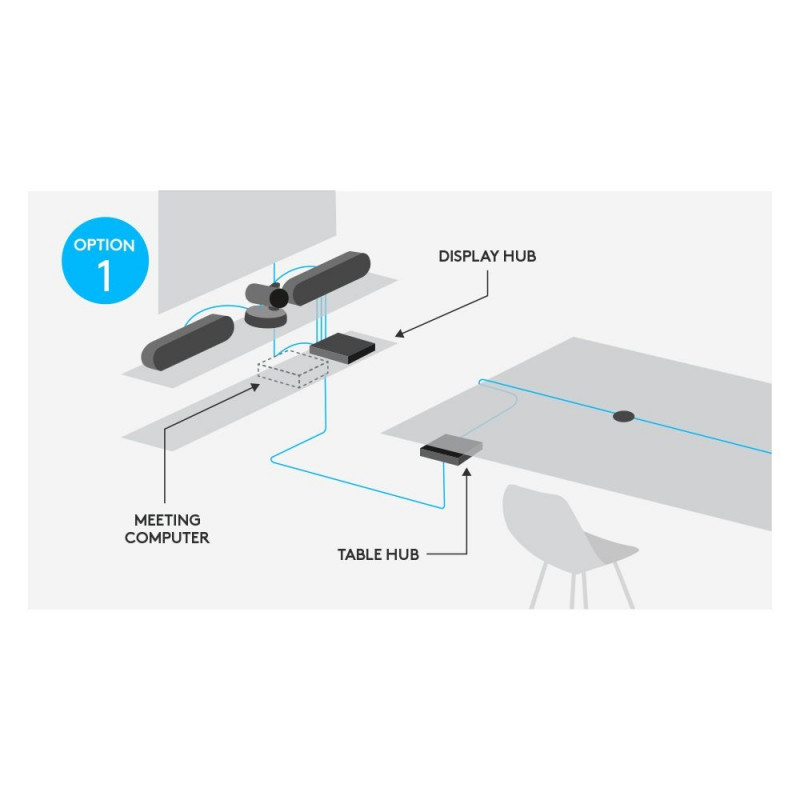 OPTION
1

DISPLAY HUB

MEETING
COMPUTER

TABLE HUB