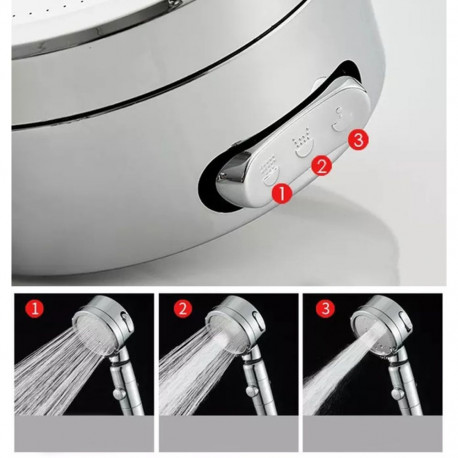 3
2
1
1
2
3