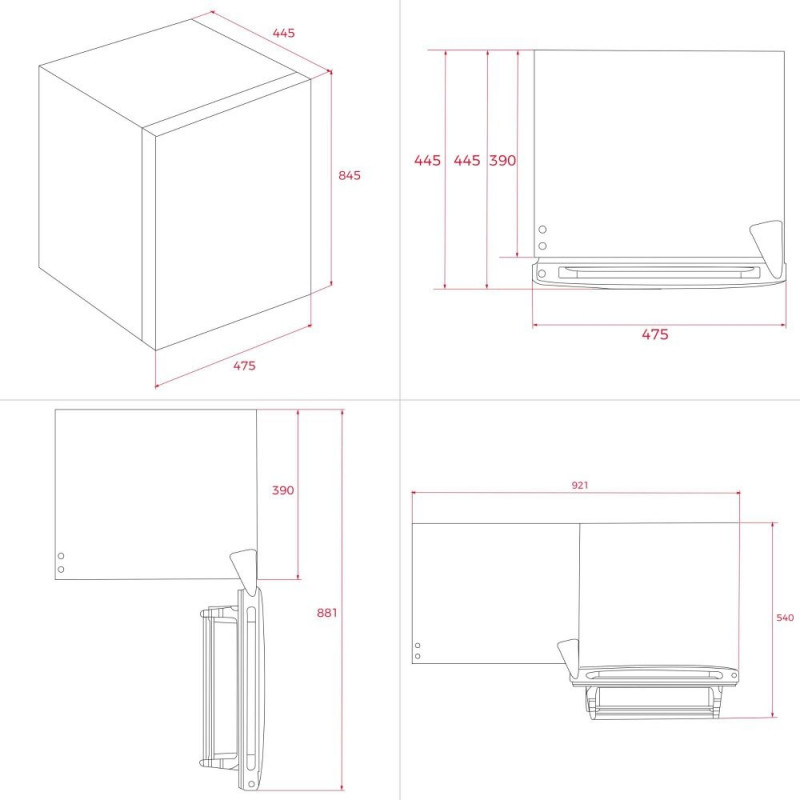 445
845
475

445 445 390
475

390
881

921
540