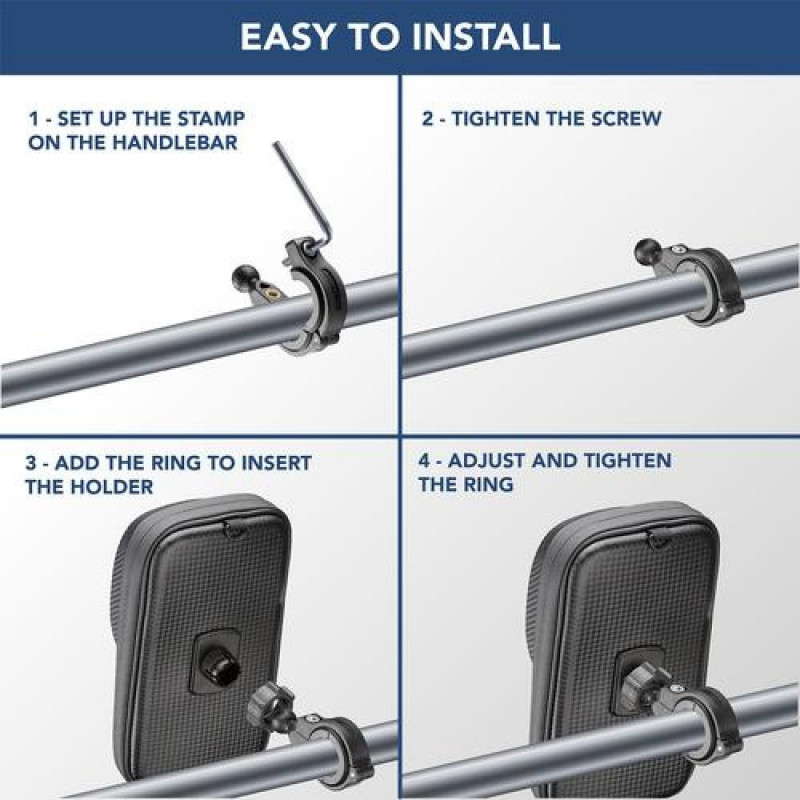 EASY TO INSTALL

1 - SET UP THE STAMP ON THE HANDLEBAR

2 - TIGHTEN THE SCREW

3 - ADD THE RING TO INSERT THE HOLDER

4 - ADJUST AND TIGHTEN THE RING