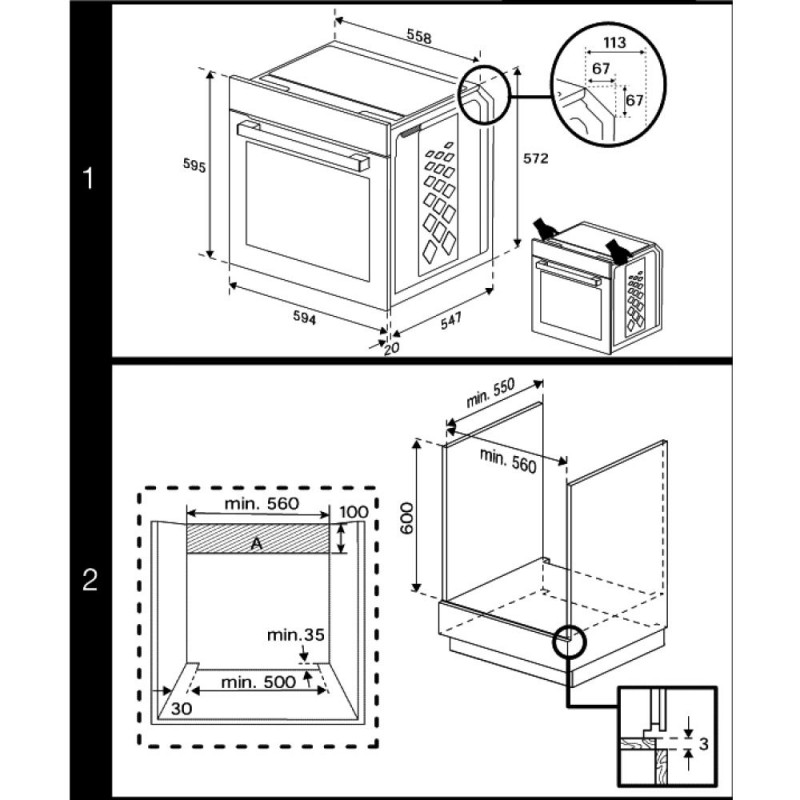 1

558

113

67

67

595

572

594

547

20

2

min. 550

min. 560

600

min. 560

100

A

min.35

min. 500

30

3