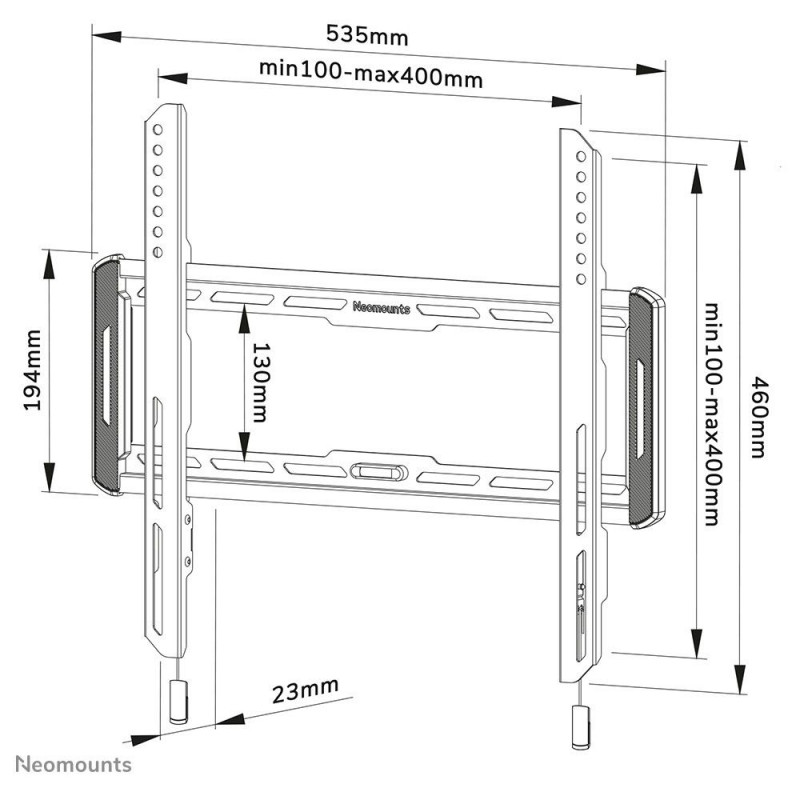 535mm
min100-max400mm
194mm
130mm
Neomounts
min100-max400mm
460mm
23mm
Neomounts