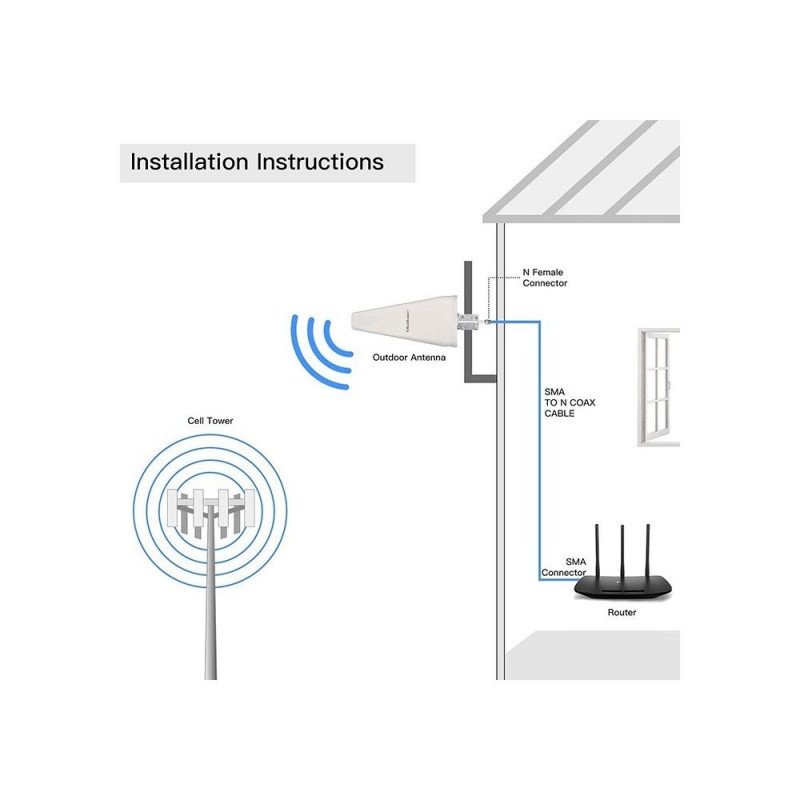 Installation Instructions

N Female Connector

Outdoor Antenna

SMA TO N COAX CABLE

Cell Tower

SMA Connector

Router