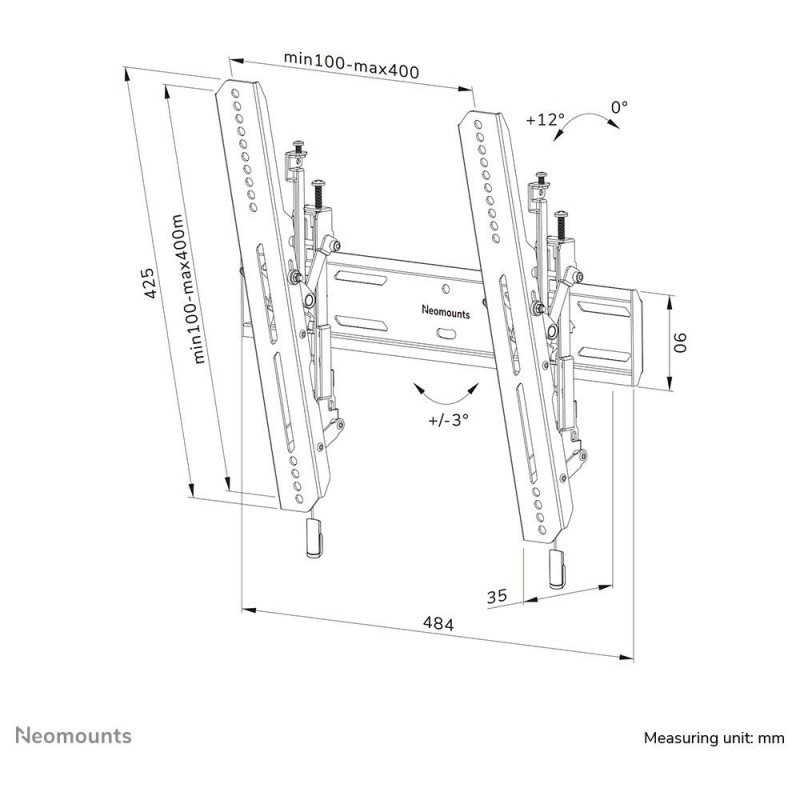 min100-max400

+12°

0°

425

min100-max400m

Neomounts

90

+/-3°

35

484

Neomounts

Measuring unit: mm