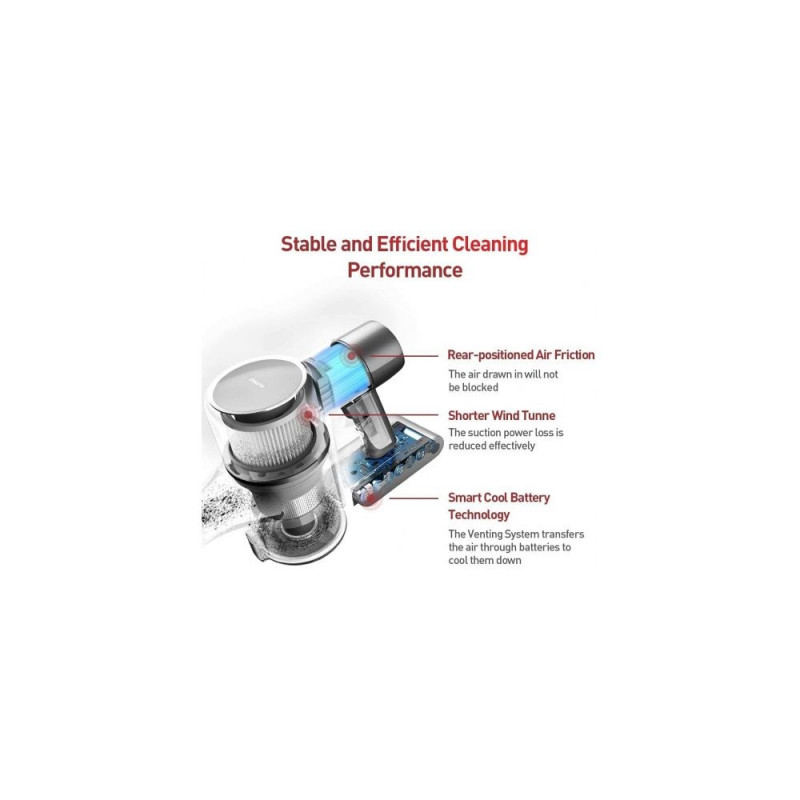 Stable and Efficient Cleaning Performance

Rear-positioned Air Friction
The air drawn in will not be blocked

Shorter Wind Tunne
The suction power loss is reduced effectively

Smart Cool Battery Technology
The Venting System transfers the air through batteries to cool them down