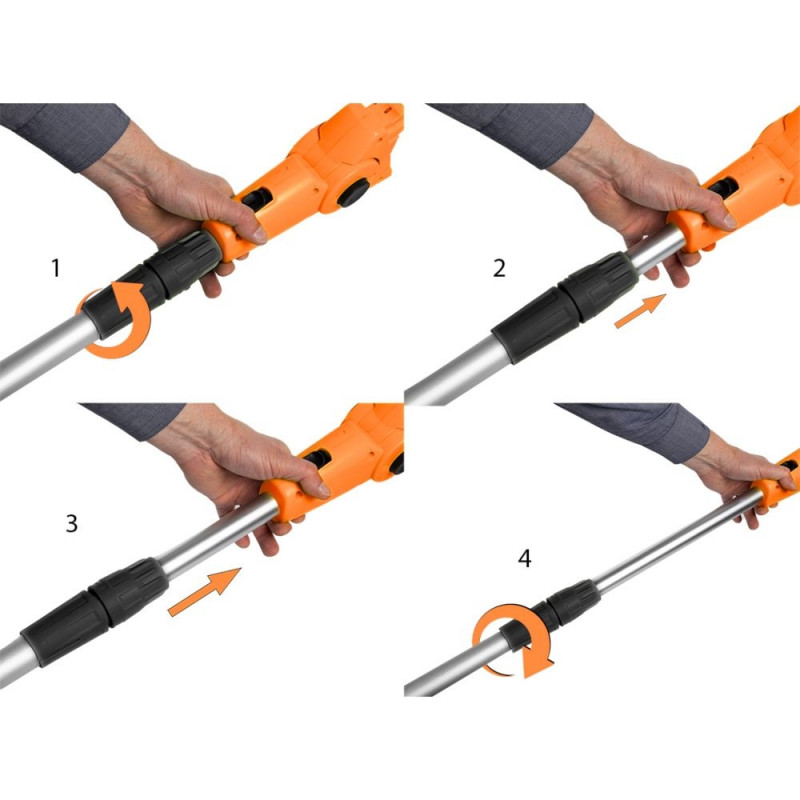 1

2

3

4