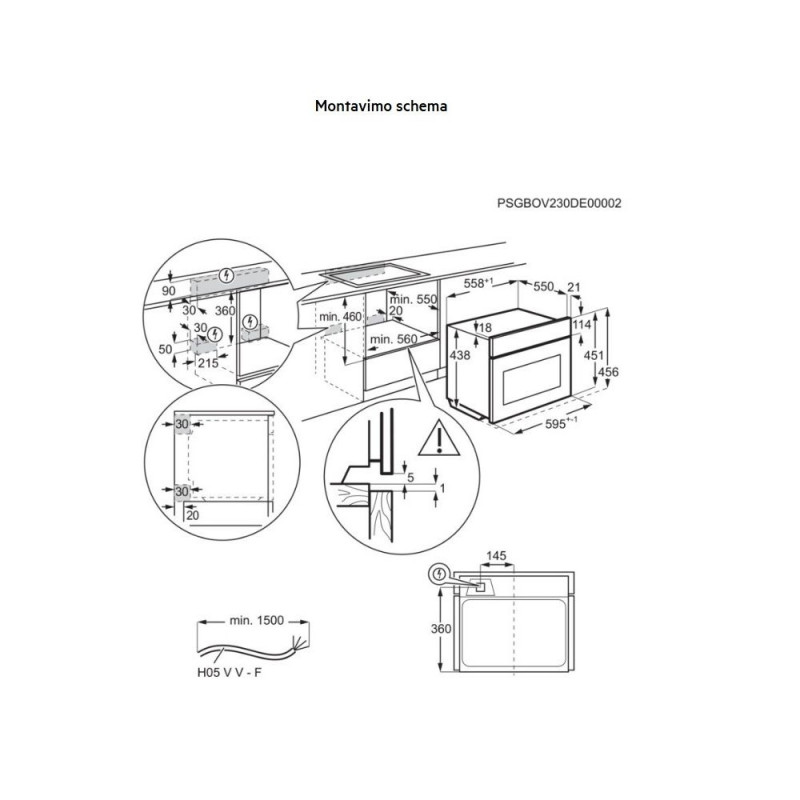 Montavimo schema

PSGBOV230DE00002

90
30
360
30
50
215
min. 460
min. 550
20
min. 560
$558^{+1}$
550
21
18
114
438
451
456
$595^{+-1}$
30
30
20
5
1
145
360
min. 1500
H05 V V - F