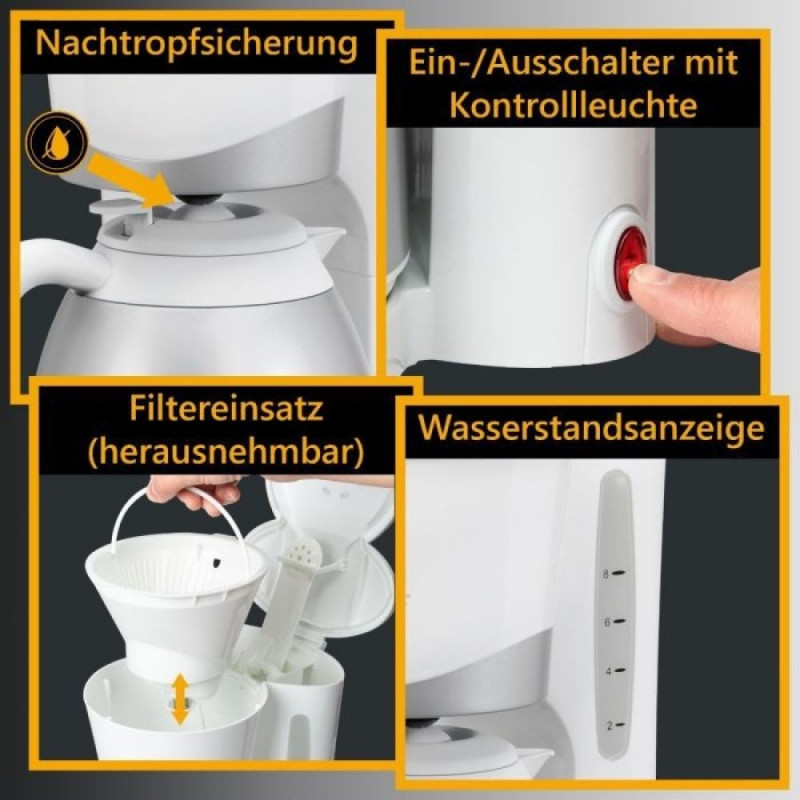 Nachtropfsicherung

Ein-/Ausschalter mit Kontrollleuchte

Filtereinsatz (herausnehmbar)

Wasserstandsanzeige

8
6
4
2