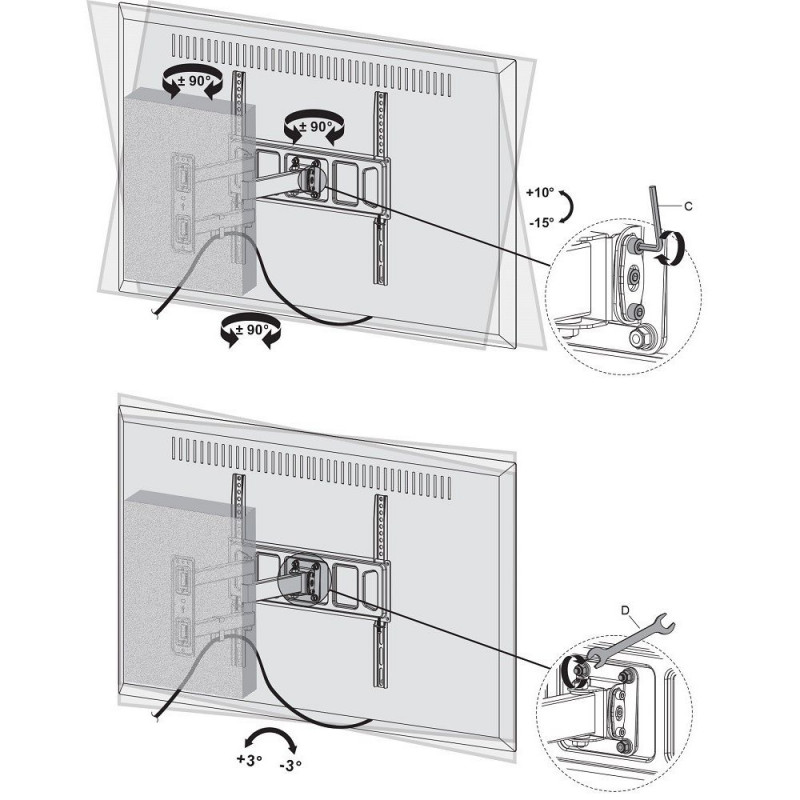 ± 90°

± 90°

+10°

-15°

C

± 90°

D

+3°

-3°