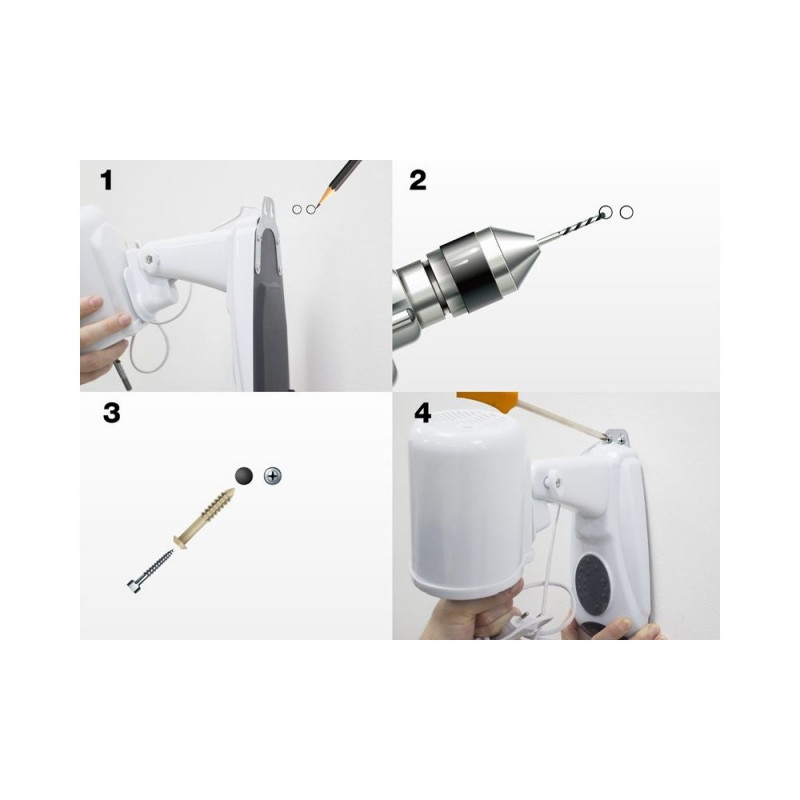 1

2

3

4