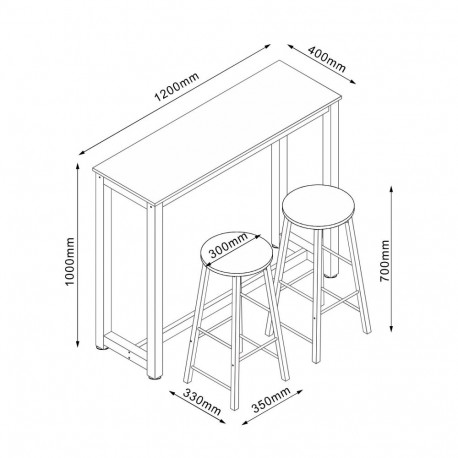 1200mm
400mm
1000mm
300mm
700mm
330mm
350mm