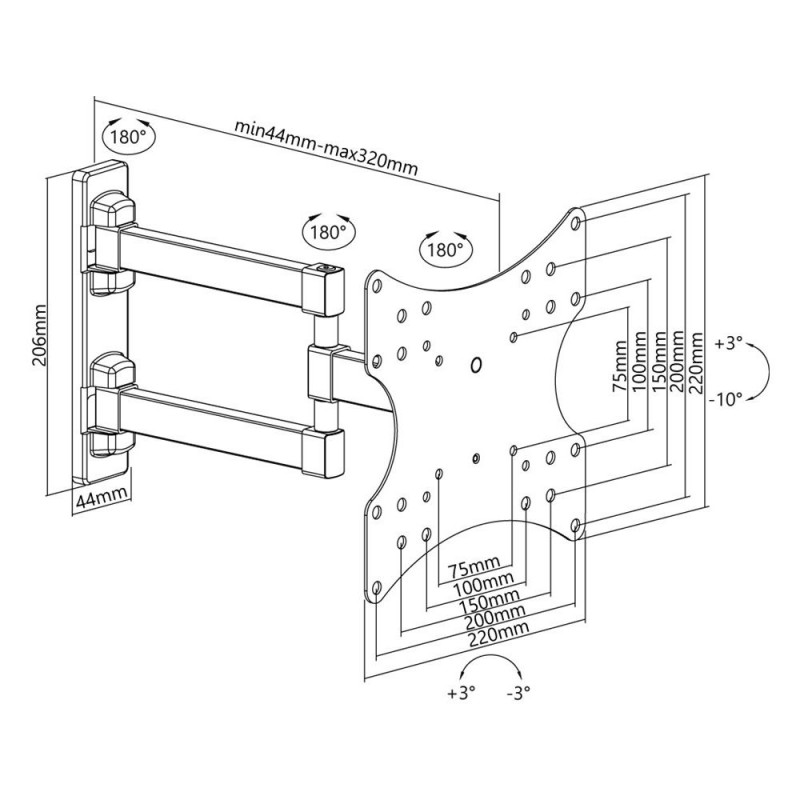 180°

min44mm-max320mm

180°

180°

206mm

44mm

75mm
100mm
150mm
200mm
220mm

+3°

-10°

75mm
100mm
150mm
200mm
220mm

+3°
-3°