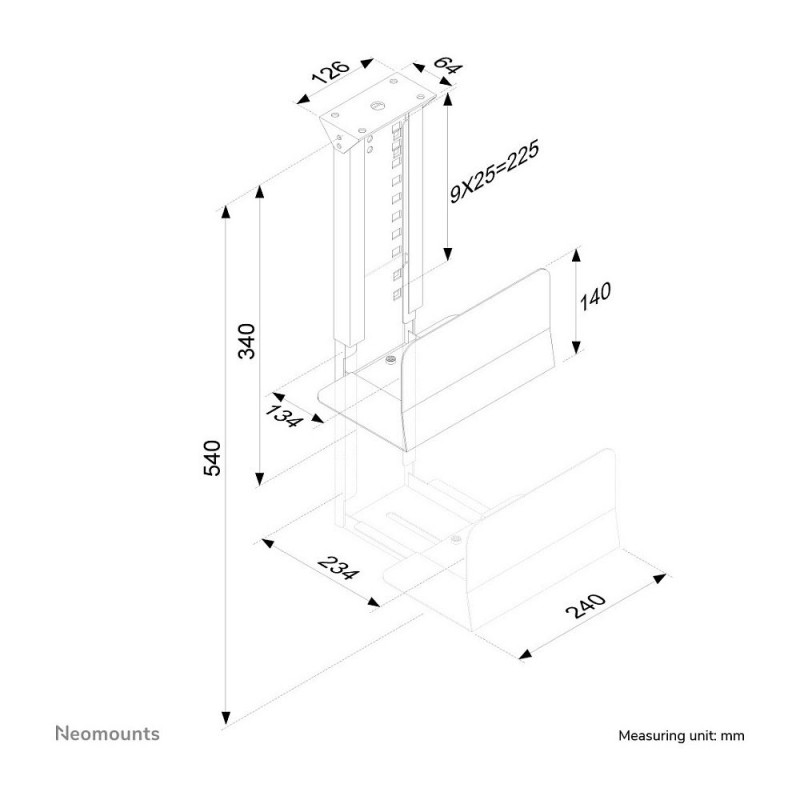 126
64
9X25=225
140
340
134
540
234
240
Neomounts
Measuring unit: mm