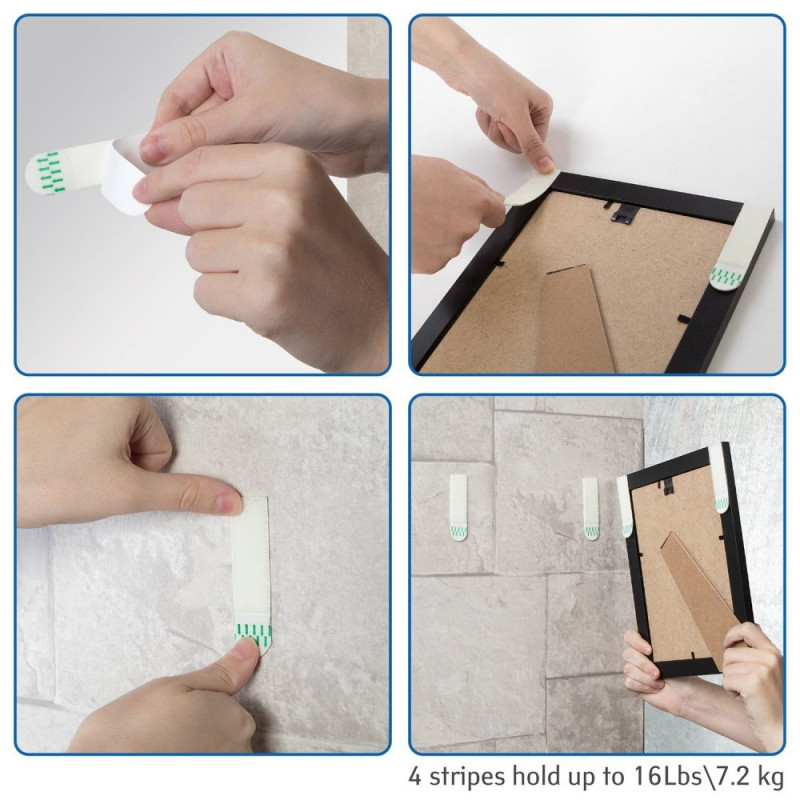 4 stripes hold up to 16Lbs\7.2 kg