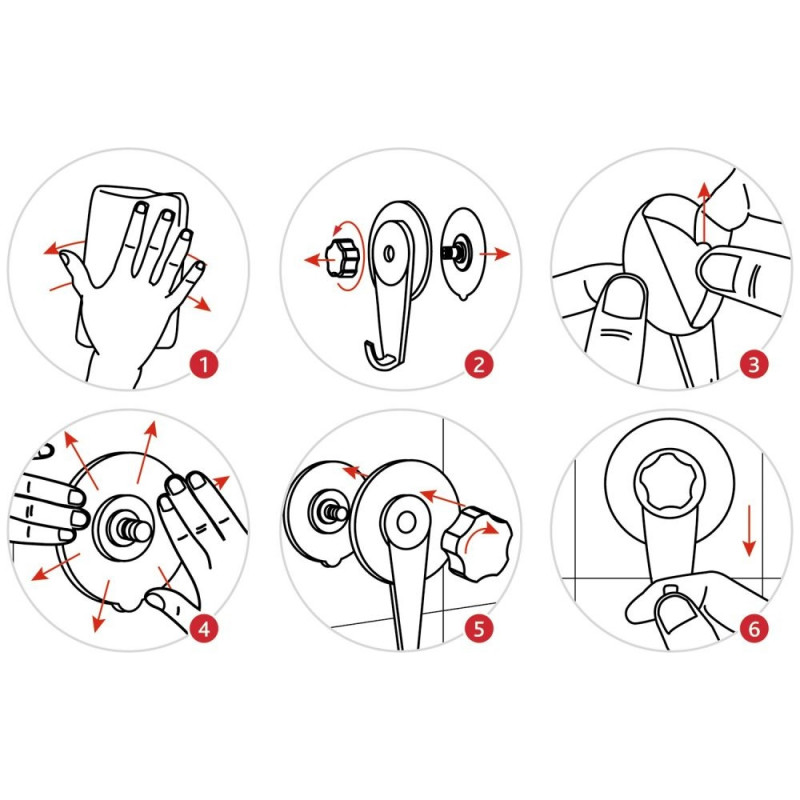 1

2

3

4

5

6