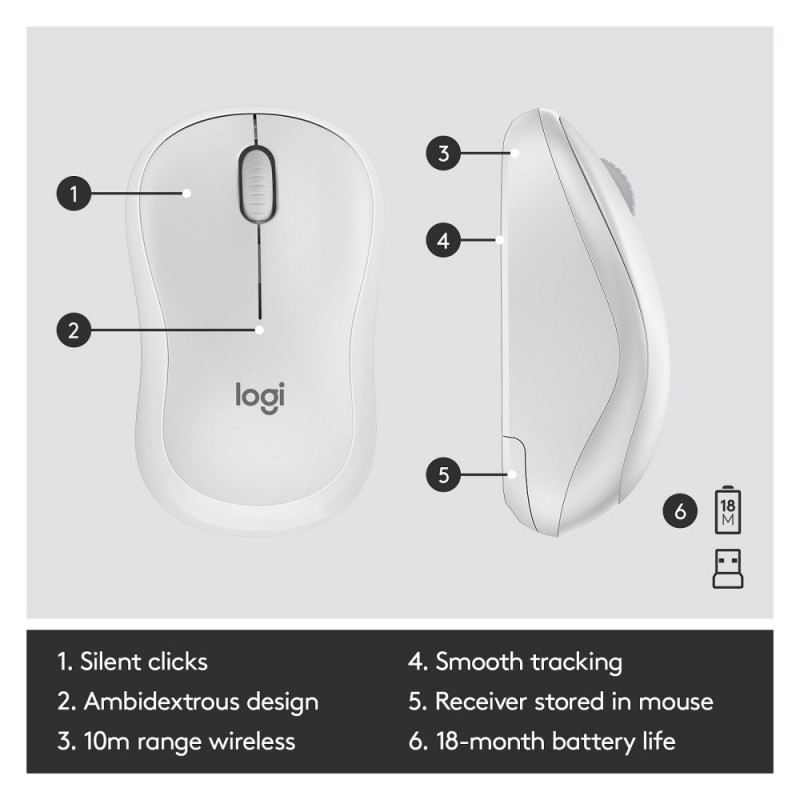 1

2

logi

3

4

5

6

18
M

1. Silent clicks
2. Ambidextrous design
3. 10m range wireless

4. Smooth tracking
5. Receiver stored in mouse
6. 18-month battery life