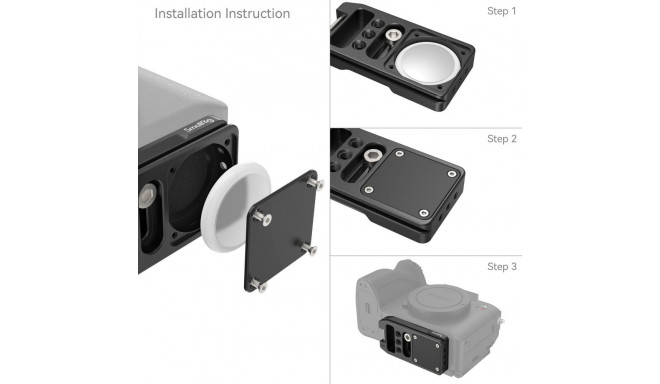 Installation Instruction

SmallRig

Step 1

Step 2

Step 3